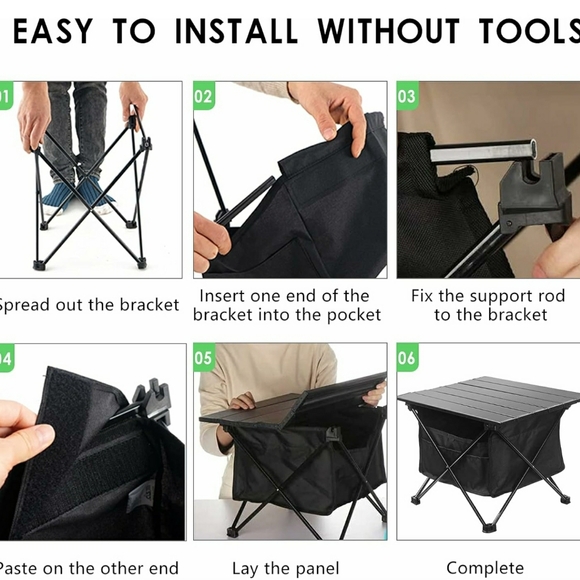 EASY TO INSTALL WITHOUT TOOLS

01

Spread out the bracket

02

Insert one end of the bracket into the pocket

03

Fix the support rod to the bracket

04

Paste on the other end

05

Lay the panel

06

Complete